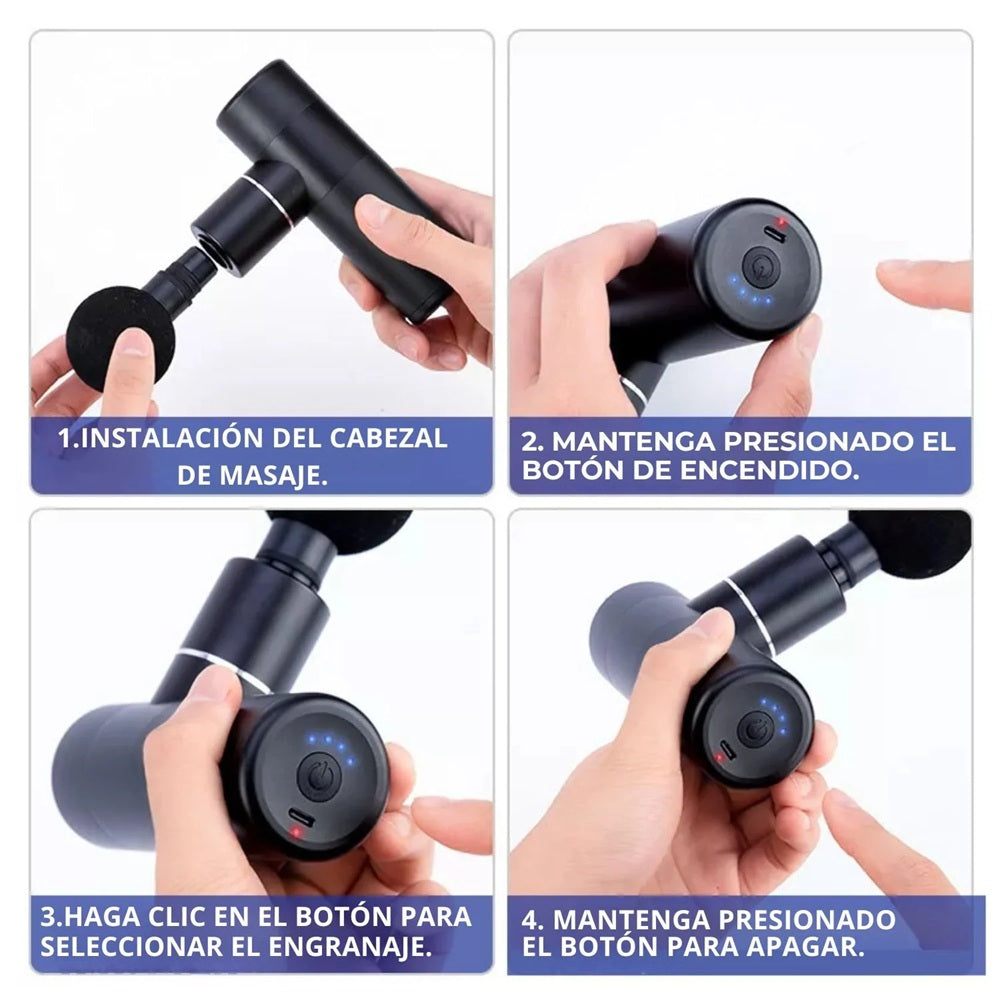 1.INSTALACIÓN DEL CABEZAL DE MASAJE.

2. MANTENGA PRESIONADO EL BOTÓN DE ENCENDIDO.

3.HAGA CLIC EN EL BOTÓN PARA SELECCIONAR EL ENGRANAJE.

4. MANTENGA PRESIONADO EL BOTÓN PARA APAGAR.