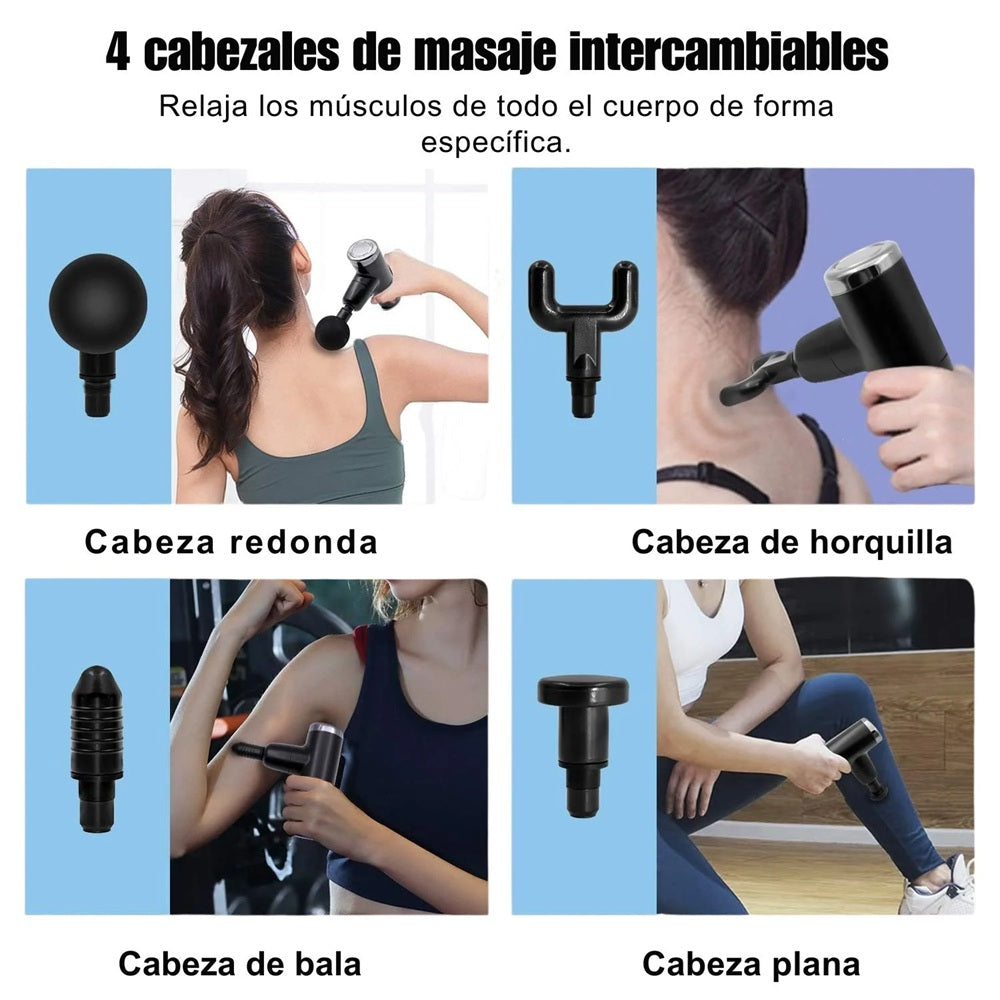 4 cabezales de masaje intercambiables

Relaja los músculos de todo el cuerpo de forma específica.

Cabeza redonda

Cabeza de horquilla

Cabeza de bala

Cabeza plana